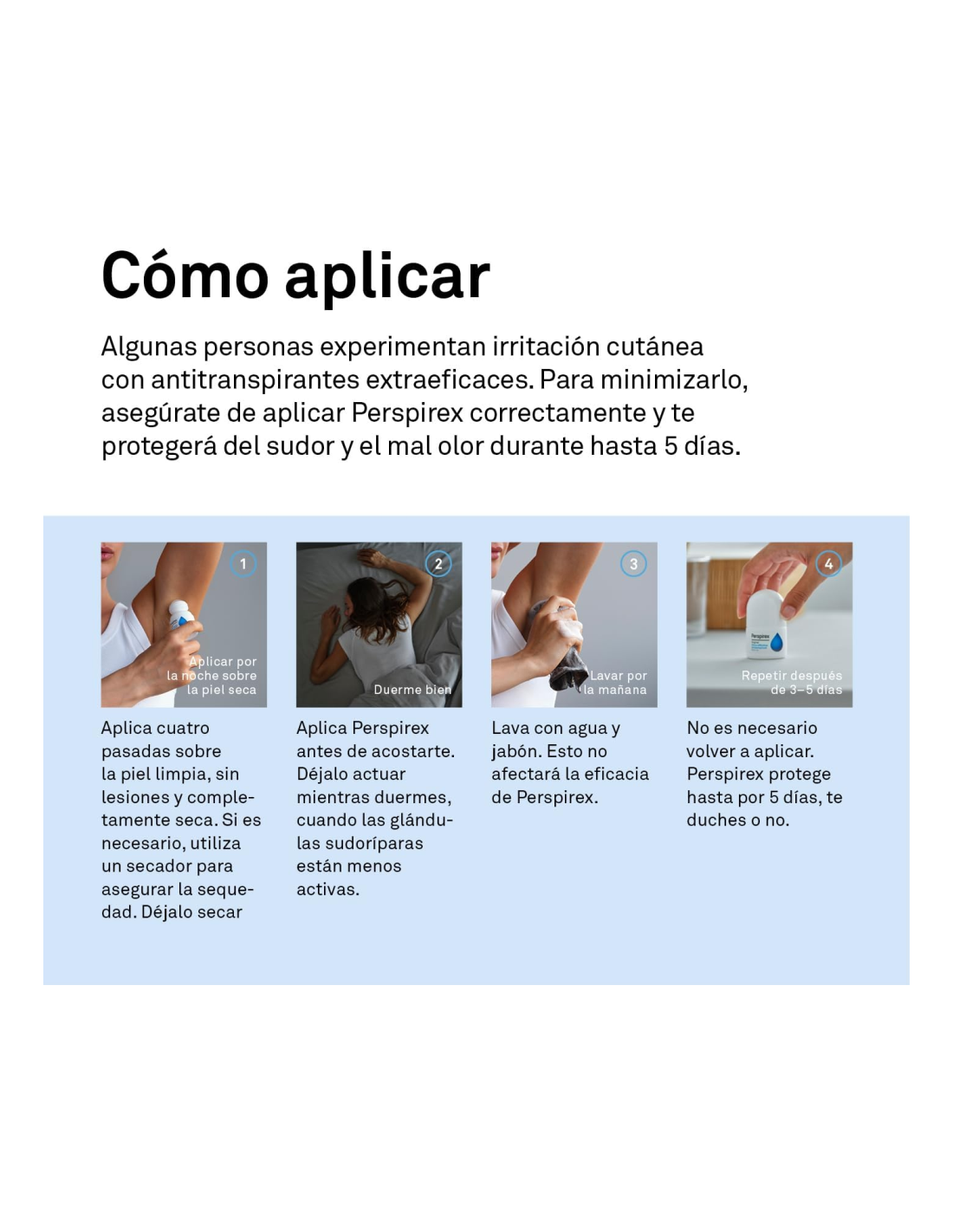 Cómo aplicar

Algunas personas experimentan irritación cutánea con antitranspirantes extraeficaces. Para minimizarlo, asegúrate de aplicar Perspirex correctamente y te protegerá del sudor y el mal olor durante hasta 5 días.

1

Aplicar por la noche sobre la piel seca

Aplica cuatro pasadas sobre la piel limpia, sin lesiones y completamente seca. Si es necesario, utiliza un secador para asegurar la sequedad. Déjalo secar

2

Duerme bien

Aplica Perspirex antes de acostarte. Déjalo actuar mientras duermes, cuando las glándulas sudoríparas están menos activas.

3

Lavar por la mañana

Lava con agua y jabón. Esto no afectará la eficacia de Perspirex.

4

Perspirex

Repetir después de 3–5 días

No es necesario volver a aplicar. Perspirex protege hasta por 5 días, te duches o no.